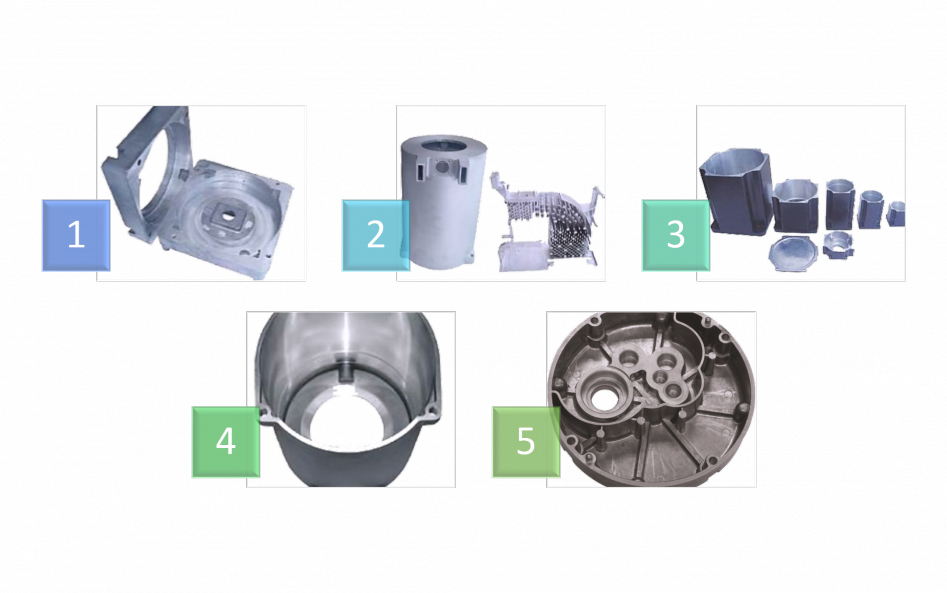 1

2

3

4

5