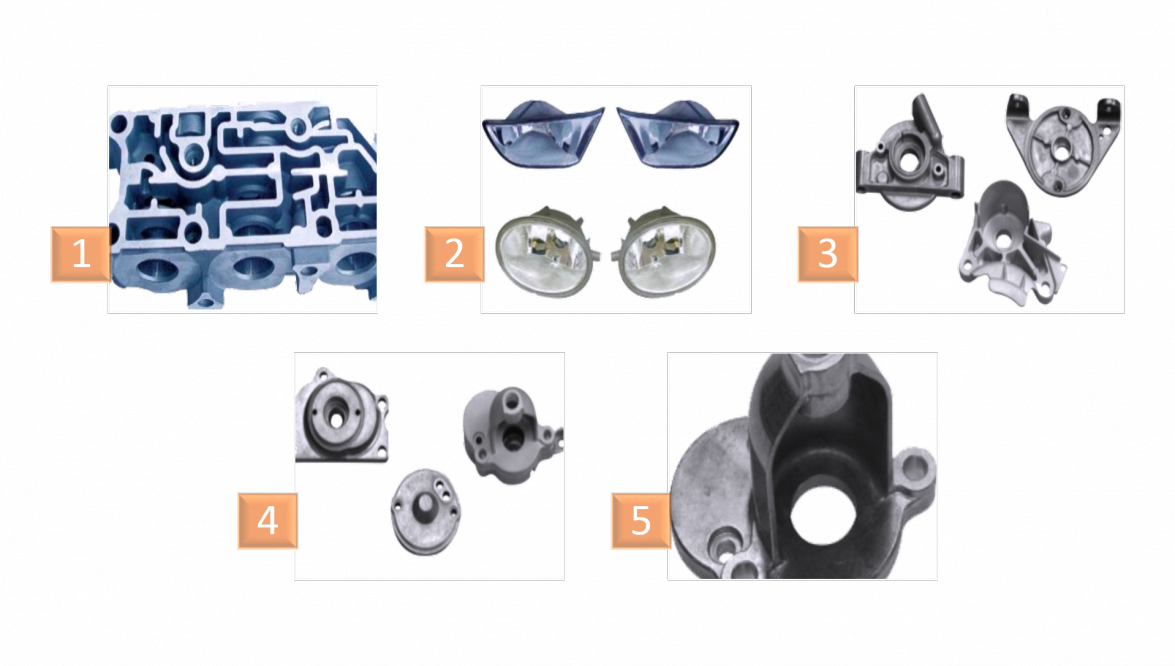 1

2

3

4

5